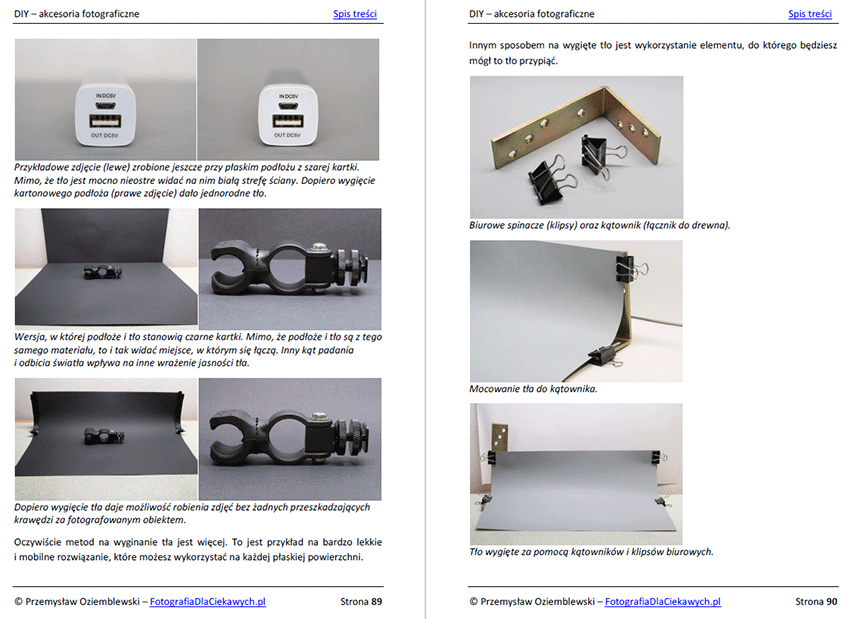 DIY – akcesoria fotograficzne

Spis treści

IN DC5V
OUT DC5V

IN DC5V
OUT DC5V

Przykładowe zdjęcie (lewe) zrobione jeszcze przy płaskim podłożu z szarej kartki. Mimo, że tło jest mocno nieostre widać na nim białą strefę ściany. Dopiero wygięcie kartonowego podłoża (prawe zdjęcie) dało jednorodne tło.

Wersja, w której podłoże i tło stanowią czarne kartki. Mimo, że podłoże i tło są z tego samego materiału, to i tak widać miejsce, w którym się łączą. Inny kąt padania i odbicia światła wpływa na inne wrażenie jasności tła.

Dopiero wygięcie tła daje możliwość robienia zdjęć bez żadnych przeszkadzających krawędzi za fotografowanym obiektem.

Oczywiście metod na wyginanie tła jest więcej. To jest przykład na bardzo lekkie i mobilne rozwiązanie, które możesz wykorzystać na każdej płaskiej powierzchni.

© Przemysław Oziemblewski – FotografiaDlaCiekawych.pl

Strona 89

DIY – akcesoria fotograficzne

Spis treści

Innym sposobem na wygięte tło jest wykorzystanie elementu, do którego będziesz mógł to tło przypiąć.

Biurowe spinacze (klipsy) oraz kątownik (łącznik do drewna).

Mocowanie tła do kątownika.

Tło wygięte za pomocą kątowników i klipsów biurowych.

© Przemysław Oziemblewski – FotografiaDlaCiekawych.pl

Strona 90